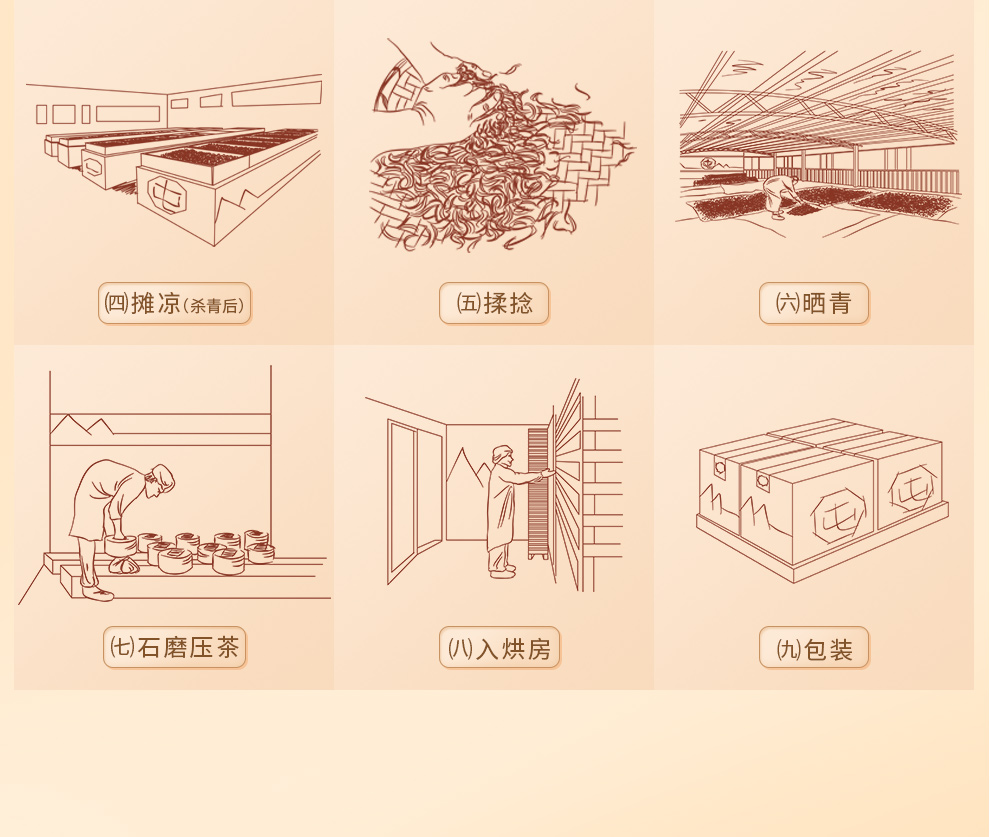 ㈣摊凉(杀青后)

㈤揉捻

㈥晒青

㈦石磨压茶

㈧入烘房

㈨包装