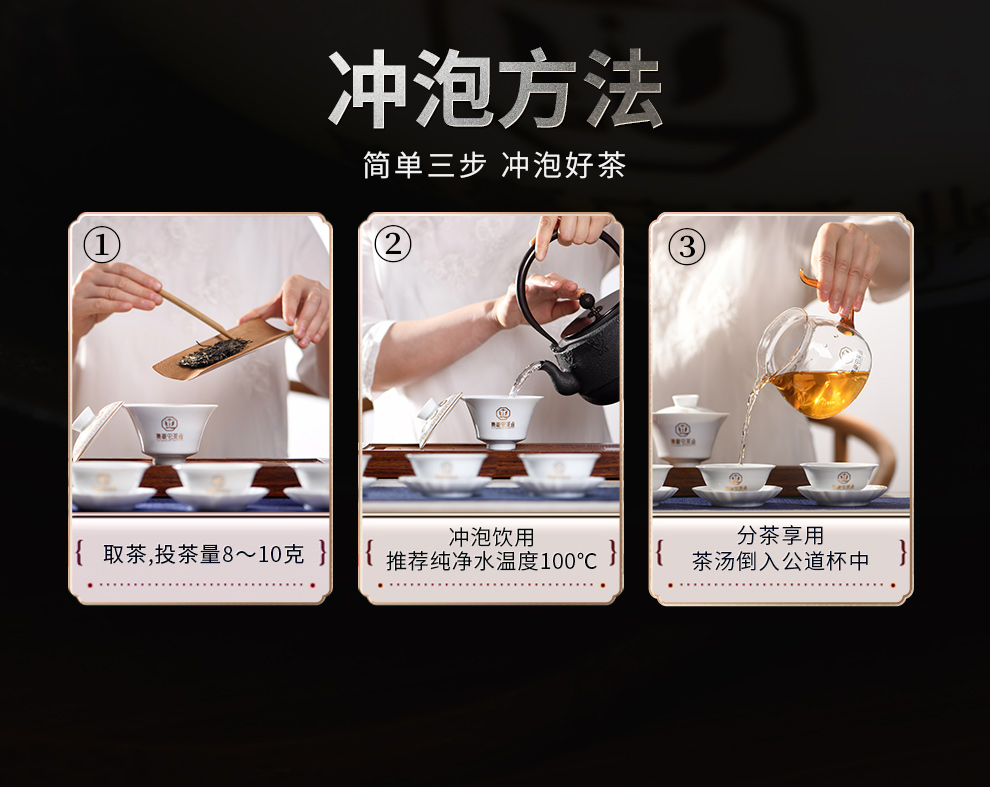 冲泡方法

简单三步 冲泡好茶

①

取茶,投茶量8～10克

②

冲泡饮用
推荐纯净水温度100℃

③

分茶享用
茶汤倒入公道杯中